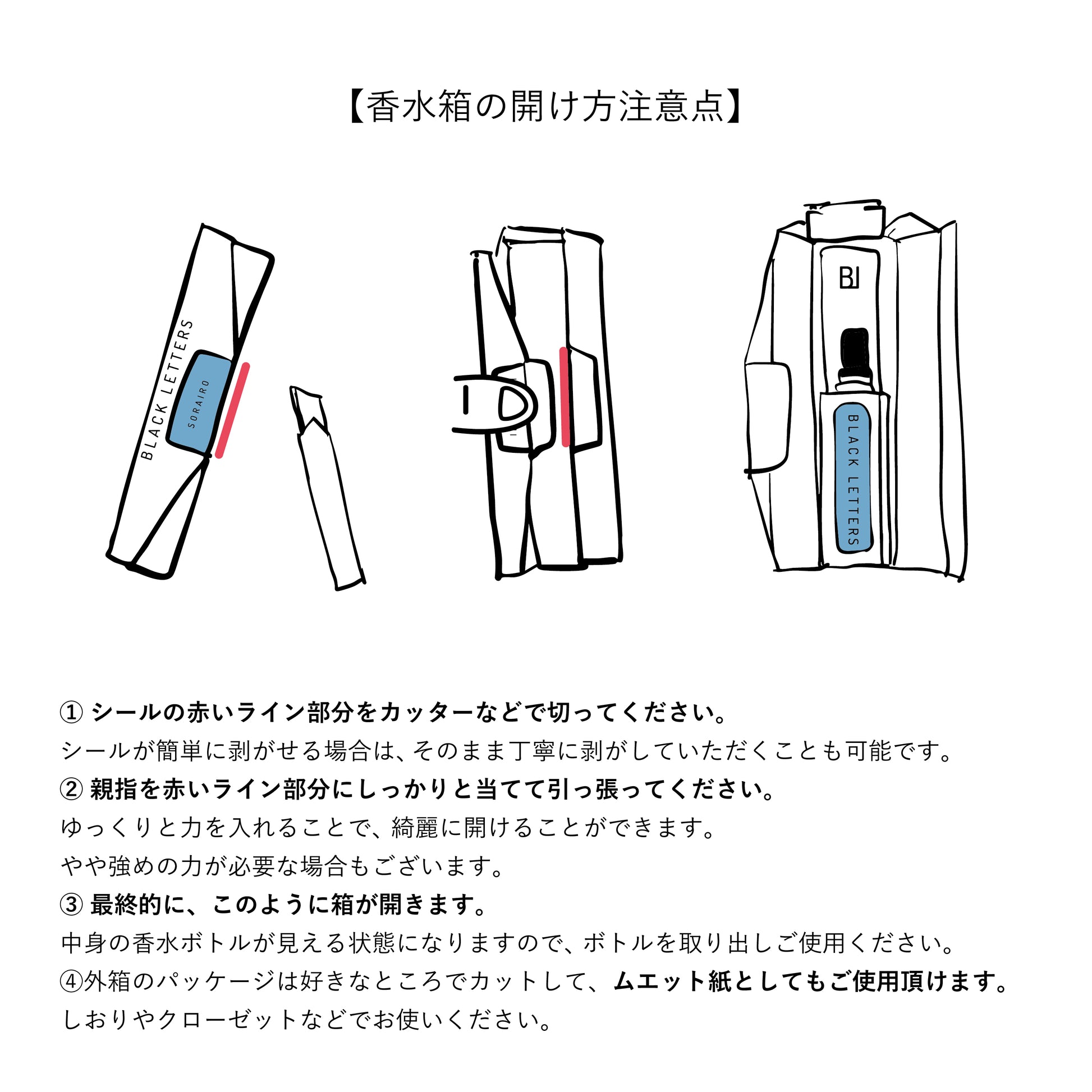 【香水箱の開け方注意点】

BLACK LETTERS

SORAIRO

BL

BLACK LETTERS

① シールの赤いライン部分をカッターなどで切ってください。
シールが簡単に剥がせる場合は、そのまま丁寧に剥がしていただくことも可能です。
② 親指を赤いライン部分にしっかりと当てて引っ張ってください。
ゆっくりと力を入れることで、綺麗に開けることができます。
やや強めの力が必要な場合もございます。
③ 最終的に、このように箱が開きます。
中身の香水ボトルが見える状態になりますので、ボトルを取り出しご使用ください。
④外箱のパッケージは好きなところでカットして、ムエット紙としてもご使用頂けます。
しおりやクローゼットなどでお使いください。