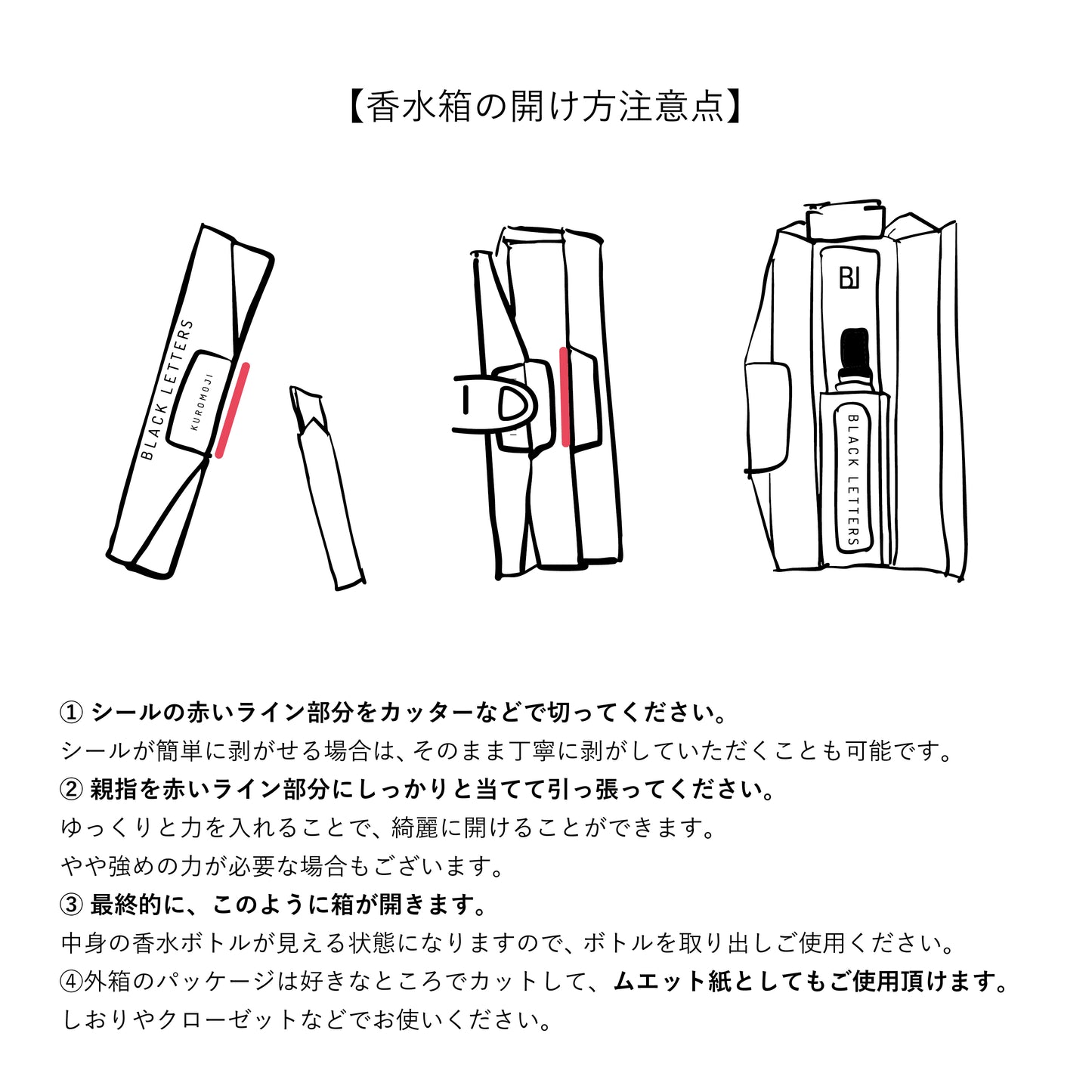 【香水箱の開け方注意点】

BLACK LETTERS
KUROMOJI

BL

BLACK LETTERS

① シールの赤いライン部分をカッターなどで切ってください。
シールが簡単に剥がせる場合は、そのまま丁寧に剥がしていただくことも可能です。
② 親指を赤いライン部分にしっかりと当てて引っ張ってください。
ゆっくりと力を入れることで、綺麗に開けることができます。
やや強めの力が必要な場合もございます。
③ 最終的に、このように箱が開きます。
中身の香水ボトルが見える状態になりますので、ボトルを取り出しご使用ください。
④外箱のパッケージは好きなところでカットして、ムエット紙としてもご使用頂けます。
しおりやクローゼットなどでお使いください。