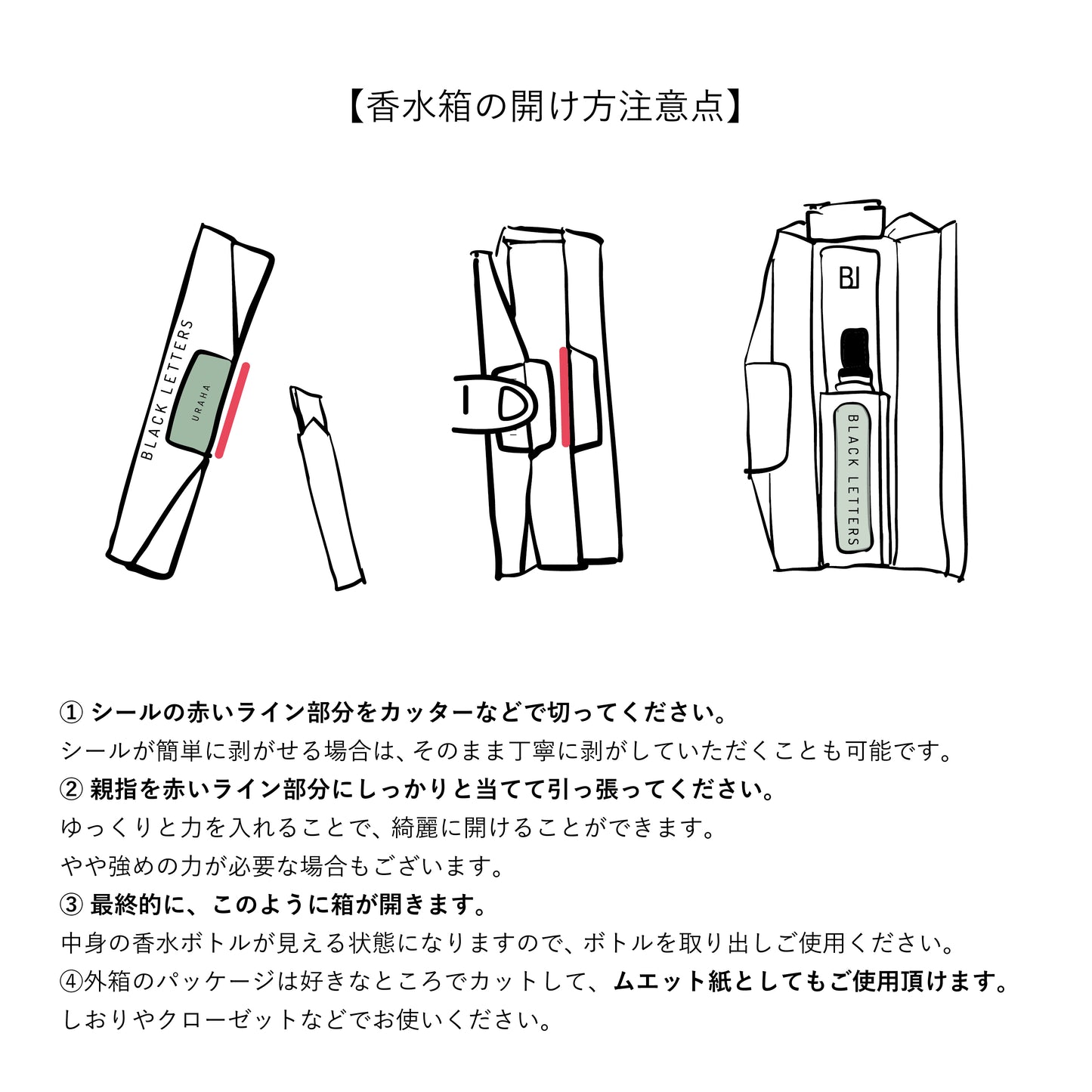 【香水箱の開け方注意点】

BLACK LETTERS
URAHA

BL

BLACK LETTERS

① シールの赤いライン部分をカッターなどで切ってください。
シールが簡単に剥がせる場合は、そのまま丁寧に剥がしていただくことも可能です。
② 親指を赤いライン部分にしっかりと当てて引っ張ってください。
ゆっくりと力を入れることで、綺麗に開けることができます。
やや強めの力が必要な場合もございます。
③ 最終的に、このように箱が開きます。
中身の香水ボトルが見える状態になりますので、ボトルを取り出しご使用ください。
④外箱のパッケージは好きなところでカットして、ムエット紙としてもご使用頂けます。
しおりやクローゼットなどでお使いください。