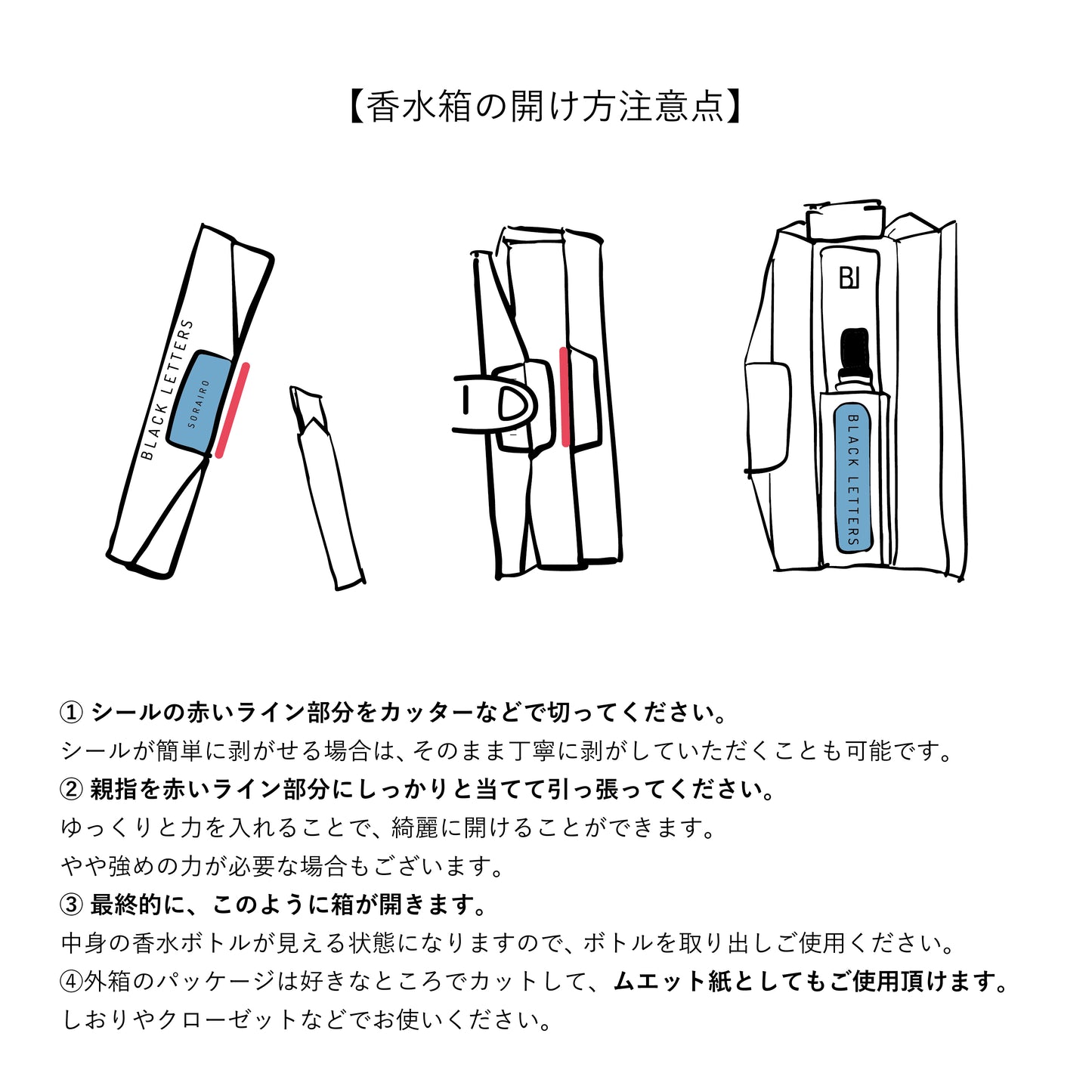 【香水箱の開け方注意点】

BLACK LETTERS
SORAIRO

BL

BLACK LETTERS

① シールの赤いライン部分をカッターなどで切ってください。
シールが簡単に剥がせる場合は、そのまま丁寧に剥がしていただくことも可能です。
② 親指を赤いライン部分にしっかりと当てて引っ張ってください。
ゆっくりと力を入れることで、綺麗に開けることができます。
やや強めの力が必要な場合もございます。
③ 最終的に、このように箱が開きます。
中身の香水ボトルが見える状態になりますので、ボトルを取り出しご使用ください。
④外箱のパッケージは好きなところでカットして、ムエット紙としてもご使用頂けます。
しおりやクローゼットなどでお使いください。